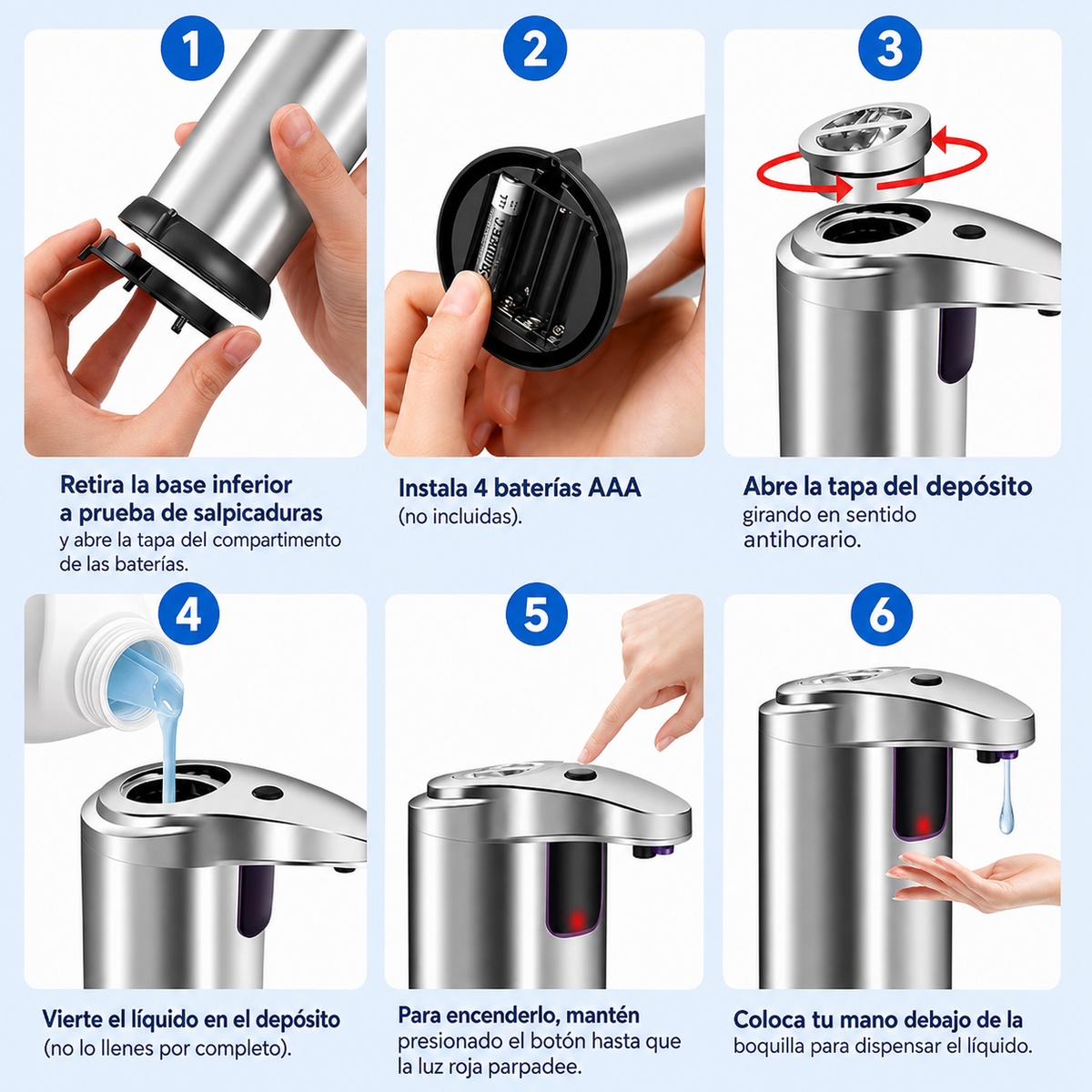 1

Retira la base inferior a prueba de salpicaduras
y abre la tapa del compartimento de las baterías.

2

Instala 4 baterías AAA
(no incluidas).

3

Abre la tapa del depósito
girando en sentido antihorario.

4

Vierte el líquido en el depósito
(no lo llenes por completo).

5

Para encenderlo, mantén
presionado el botón hasta que la luz roja parpadee.

6

Coloca tu mano debajo de la
boquilla para dispensar el líquido.